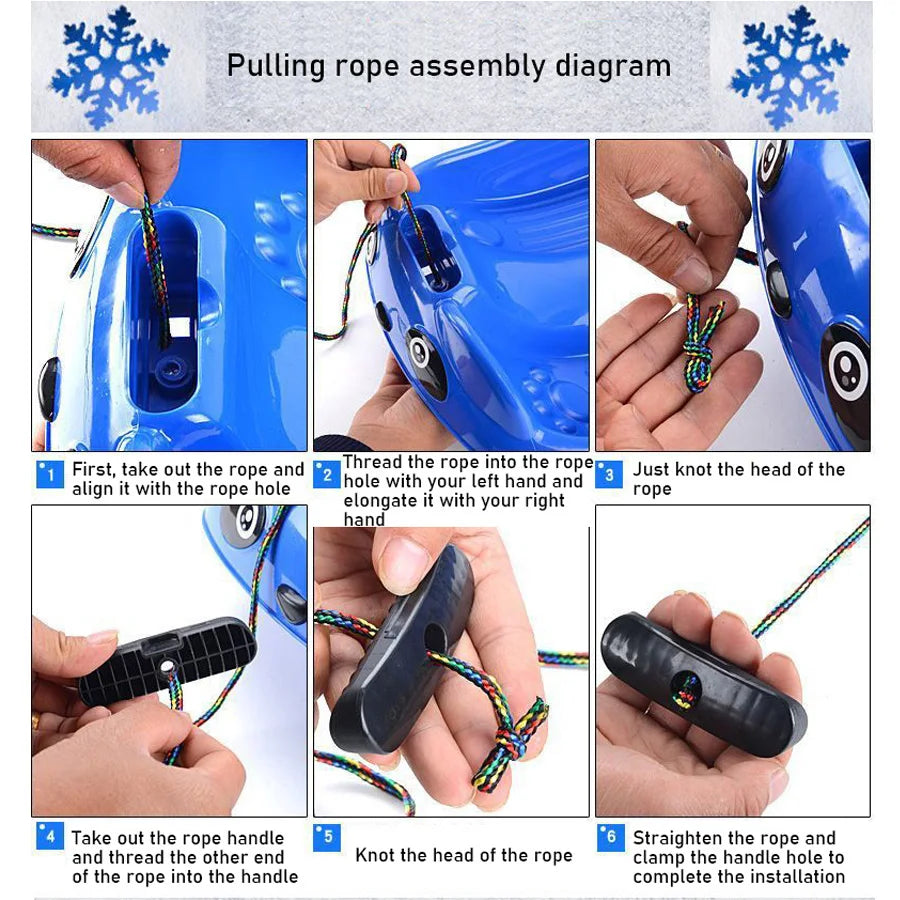 Pulling rope assembly diagram

1 First, take out the rope and align it with the rope hole

2 Thread the rope into the rope hole with your left hand and elongate it with your right hand

3 Just knot the head of the rope

4 Take out the rope handle and thread the other end of the rope into the handle

5 Knot the head of the rope

6 Straighten the rope and clamp the handle hole to complete the installation